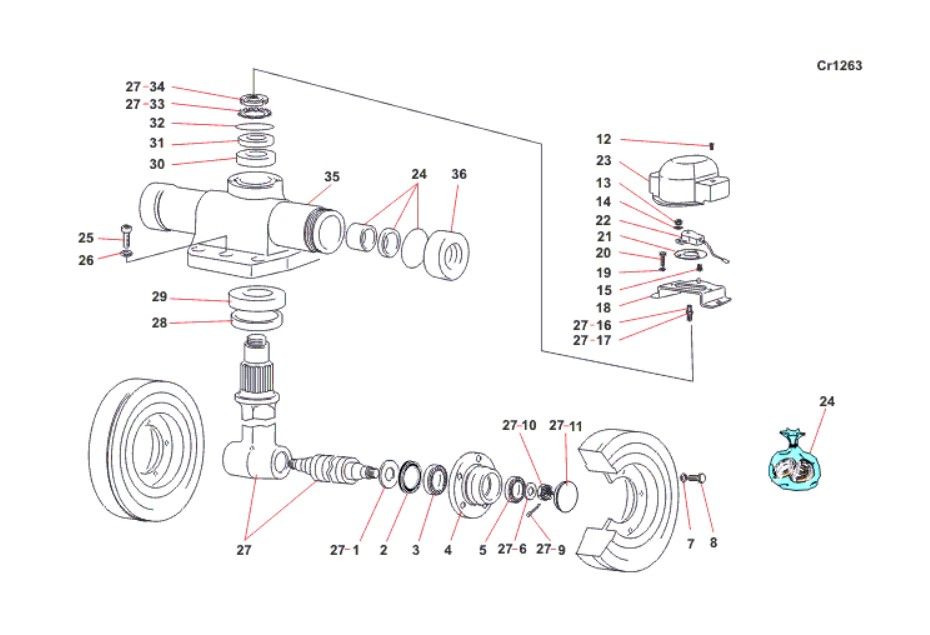 Cr1263

27-34
27-33
32
31
30
35
24
36
25
26
29
28
12
23
13
14
22
21
20
19
15
18
27-16
27-17
24
27-10
27-11
27
27-1
2
3
4
5
27-6
27-9
7
8